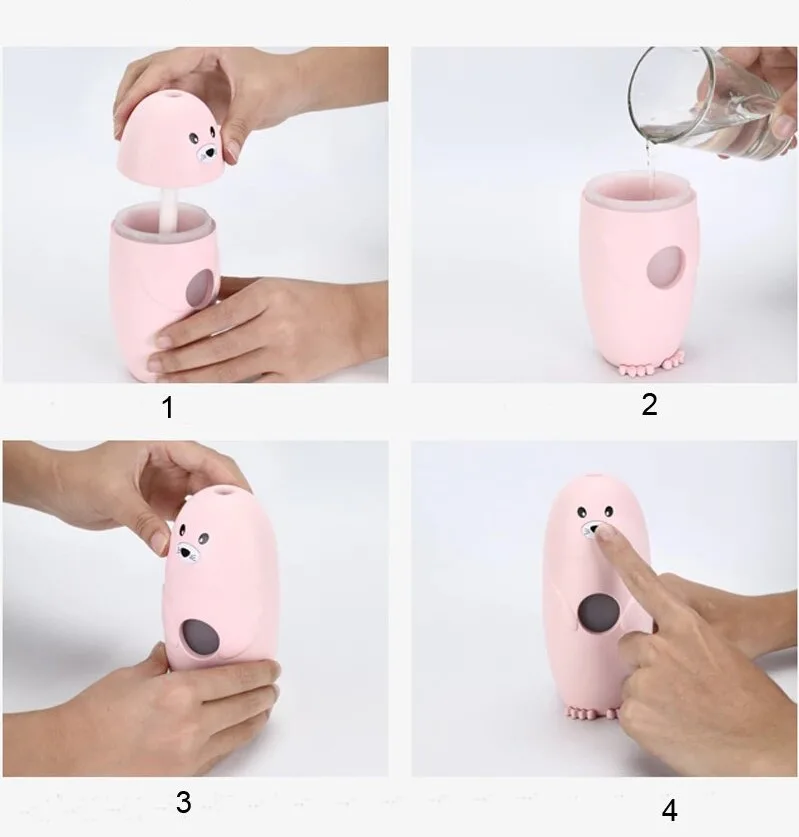 1

2

3

4